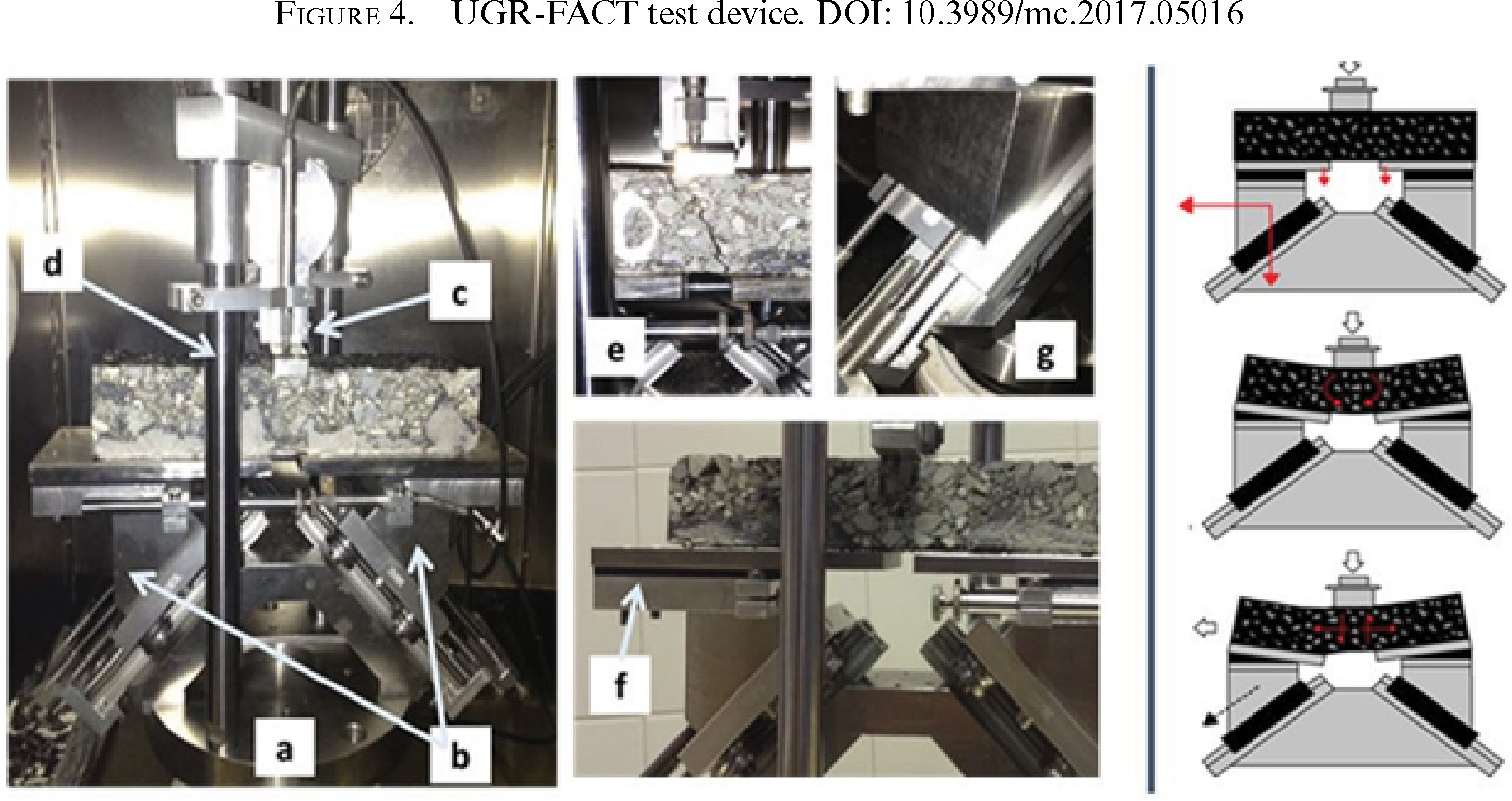 FIGURE 4. UGR-FACT test device. DOI: 10.3989/mc.2017.05016

d

c

a

b

e

g

f